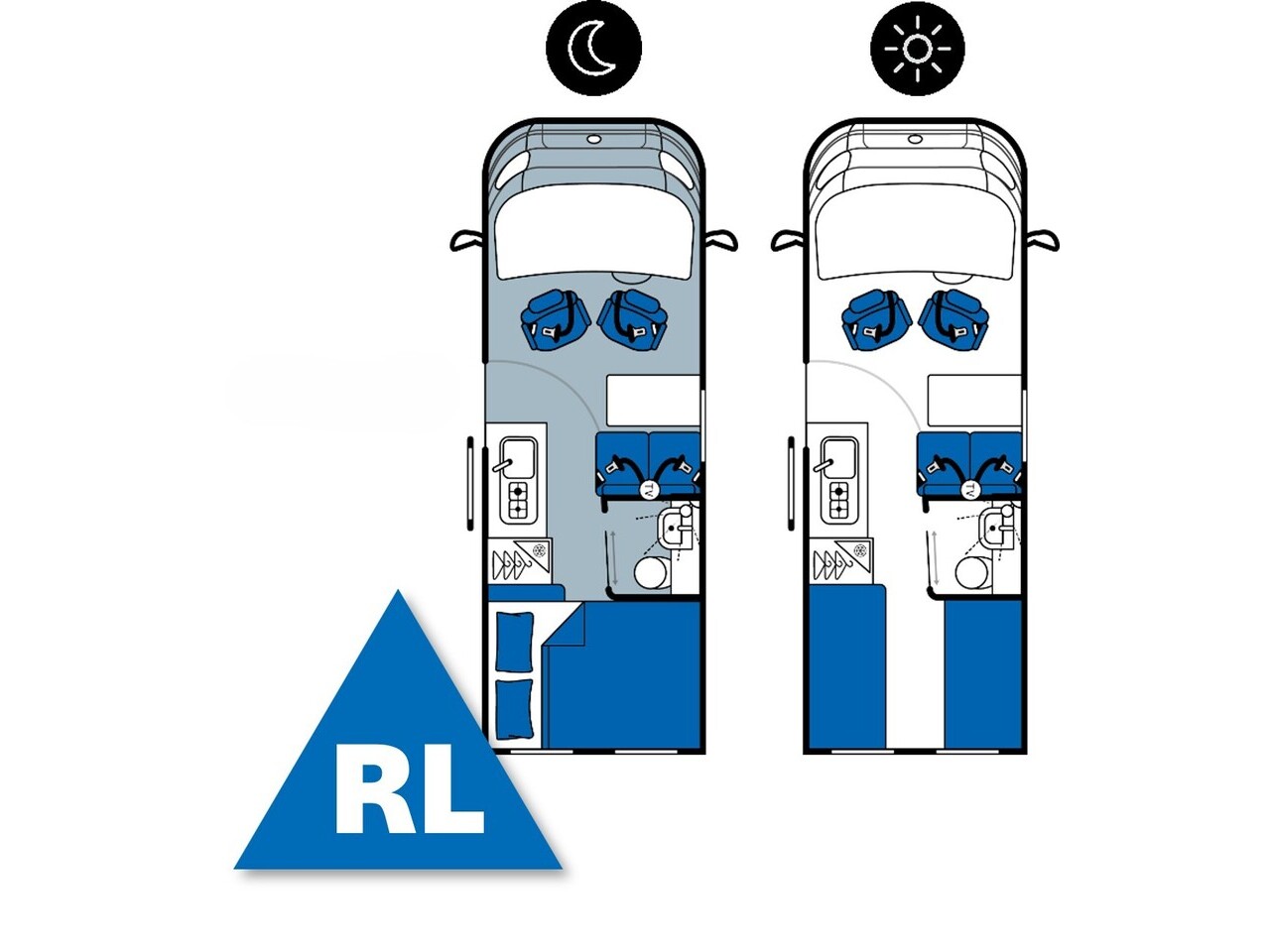 TV

TV

RL